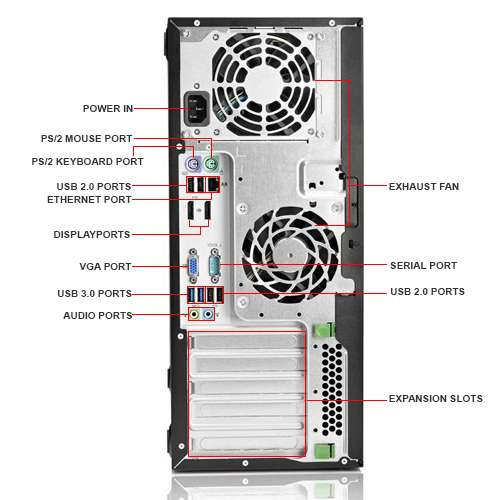 POWER IN
PS/2 MOUSE PORT
PS/2 KEYBOARD PORT
USB 2.0 PORTS
ETHERNET PORT
DISPLAYPORTS
VGA PORT
USB 3.0 PORTS
AUDIO PORTS
EXHAUST FAN
SERIAL PORT
USB 2.0 PORTS
EXPANSION SLOTS